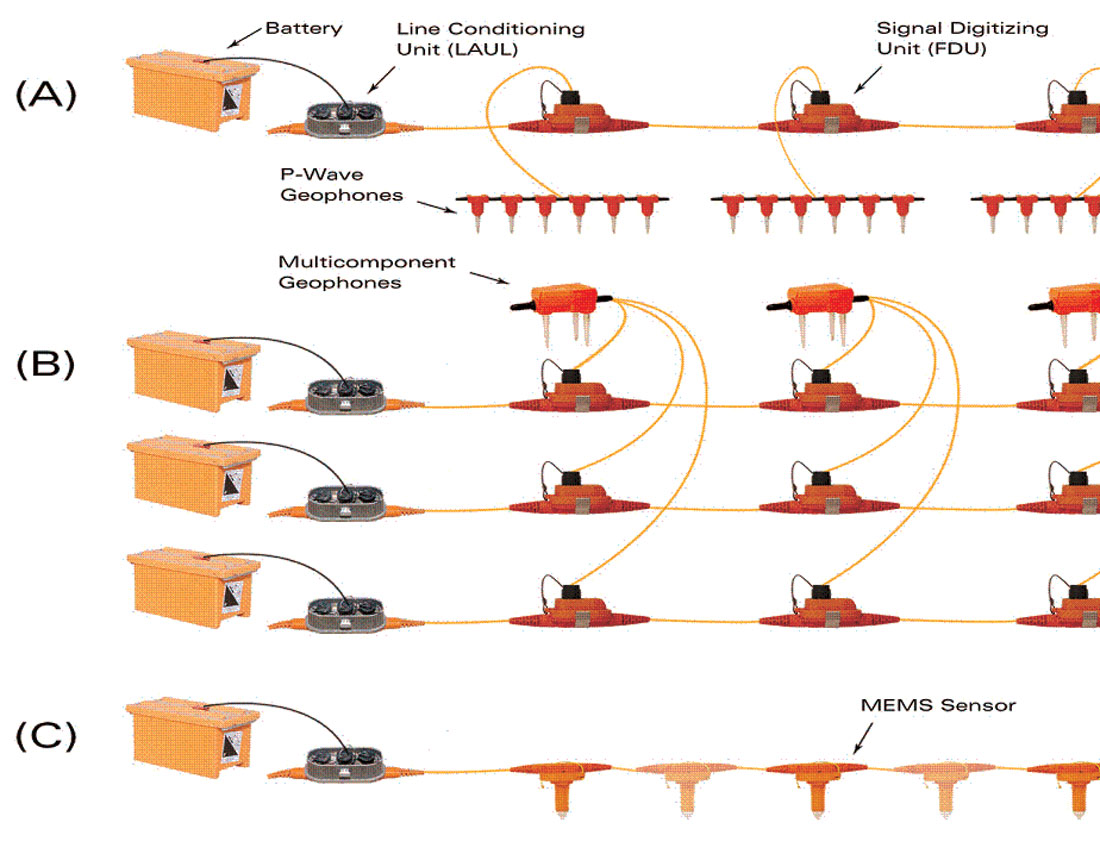 (A)

Battery

Line Conditioning Unit (LAUL)

Signal Digitizing Unit (FDU)

P-Wave Geophones

Multicomponent Geophones

(B)

(C)

MEMS Sensor